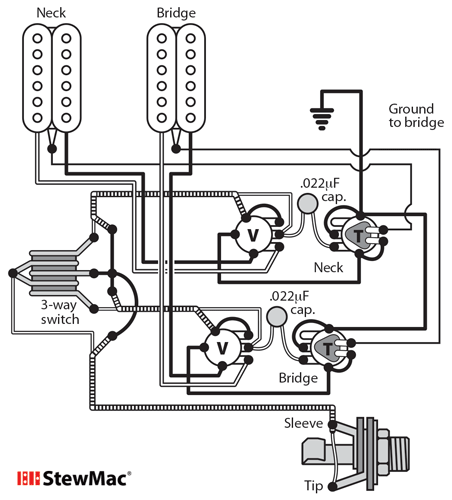 Neck

Bridge

Ground to bridge

.022µF cap.

V

T

Neck

3-way switch

.022µF cap.

V

T

Bridge

Sleeve

Tip

StewMac®