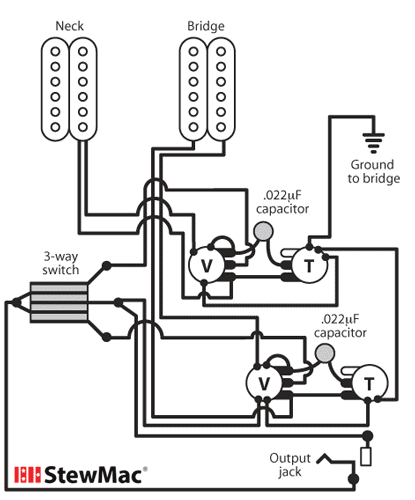 Neck

Bridge

Ground to bridge

.022µF capacitor

3-way switch

V

T

.022µF capacitor

V

T

Output jack

StewMac®