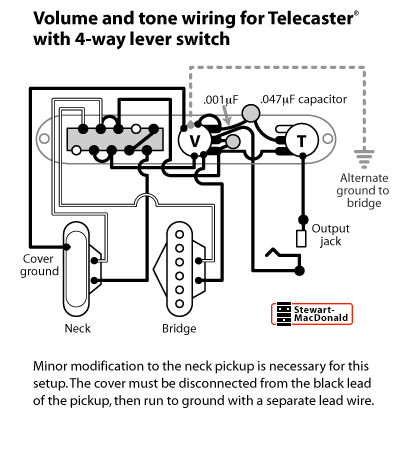 Volume and tone wiring for Telecaster® with 4-way lever switch

.001µF

.047µF capacitor

V

T

Alternate ground to bridge

Output jack

Cover ground

Neck

Bridge

Stewart-MacDonald

Minor modification to the neck pickup is necessary for this setup. The cover must be disconnected from the black lead of the pickup, then run to ground with a separate lead wire.