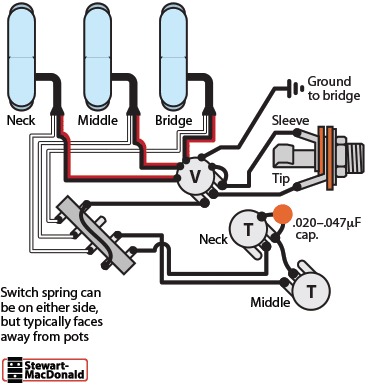 Neck

Middle

Bridge

Ground to bridge

Sleeve

Tip

V

T

Neck

.020–.047μF cap.

T

Middle

Switch spring can be on either side, but typically faces away from pots

Stewart-MacDonald