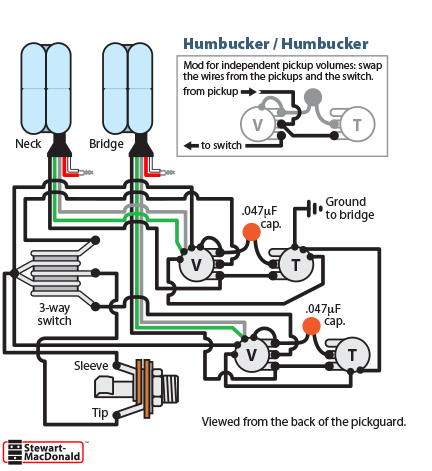 Humbucker / Humbucker

Mod for independent pickup volumes: swap the wires from the pickups and the switch.

from pickup

V

T

to switch

Neck

Bridge

.047μF cap.

Ground to bridge

V

T

3-way switch

.047μF cap.

V

T

Sleeve

Tip

Viewed from the back of the pickguard.

Stewart-MacDonald