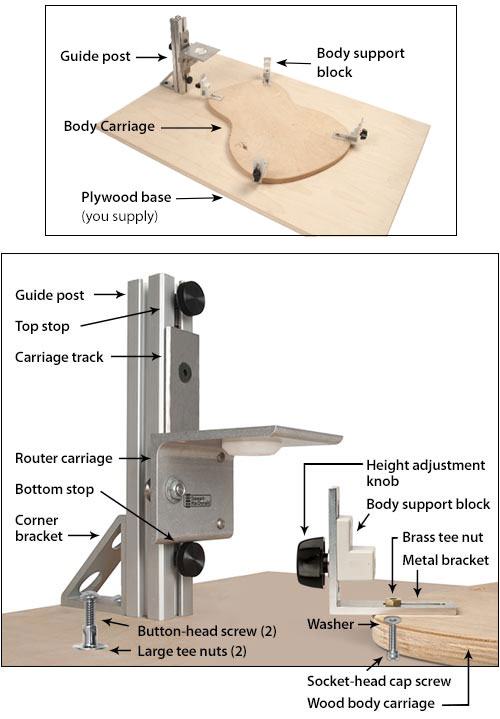 Guide post
Body support block
Body Carriage
Plywood base (you supply)

Guide post
Top stop
Carriage track
Router carriage
Bottom stop
Corner bracket
Button-head screw (2)
Large tee nuts (2)
Height adjustment knob
Body support block
Brass tee nut
Metal bracket
Washer
Socket-head cap screw
Wood body carriage