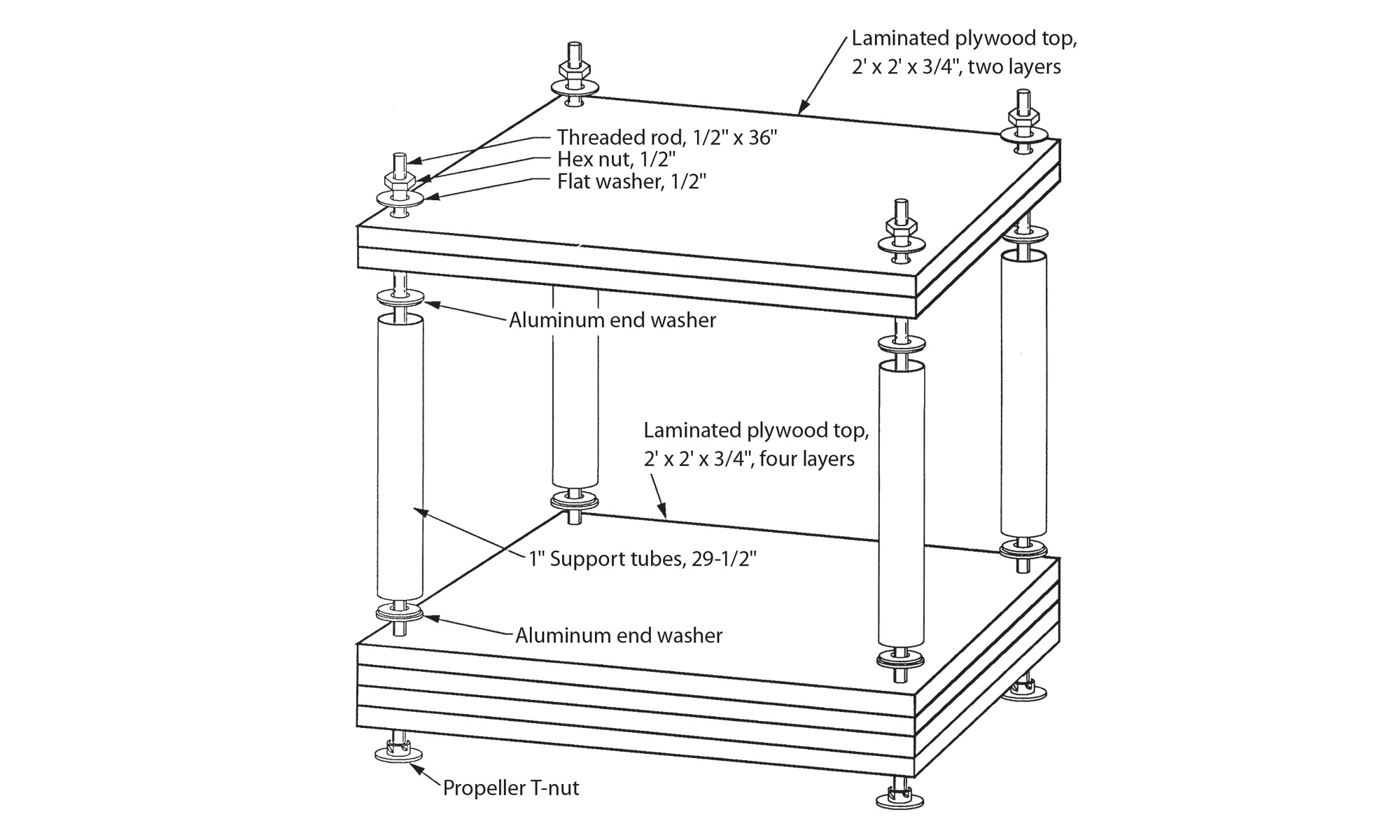 Laminated plywood top, 2' x 2' x 3/4", two layers

Threaded rod, 1/2" x 36"
Hex nut, 1/2"
Flat washer, 1/2"

Aluminum end washer

Laminated plywood top, 2' x 2' x 3/4", four layers

1" Support tubes, 29-1/2"

Aluminum end washer

Propeller T-nut