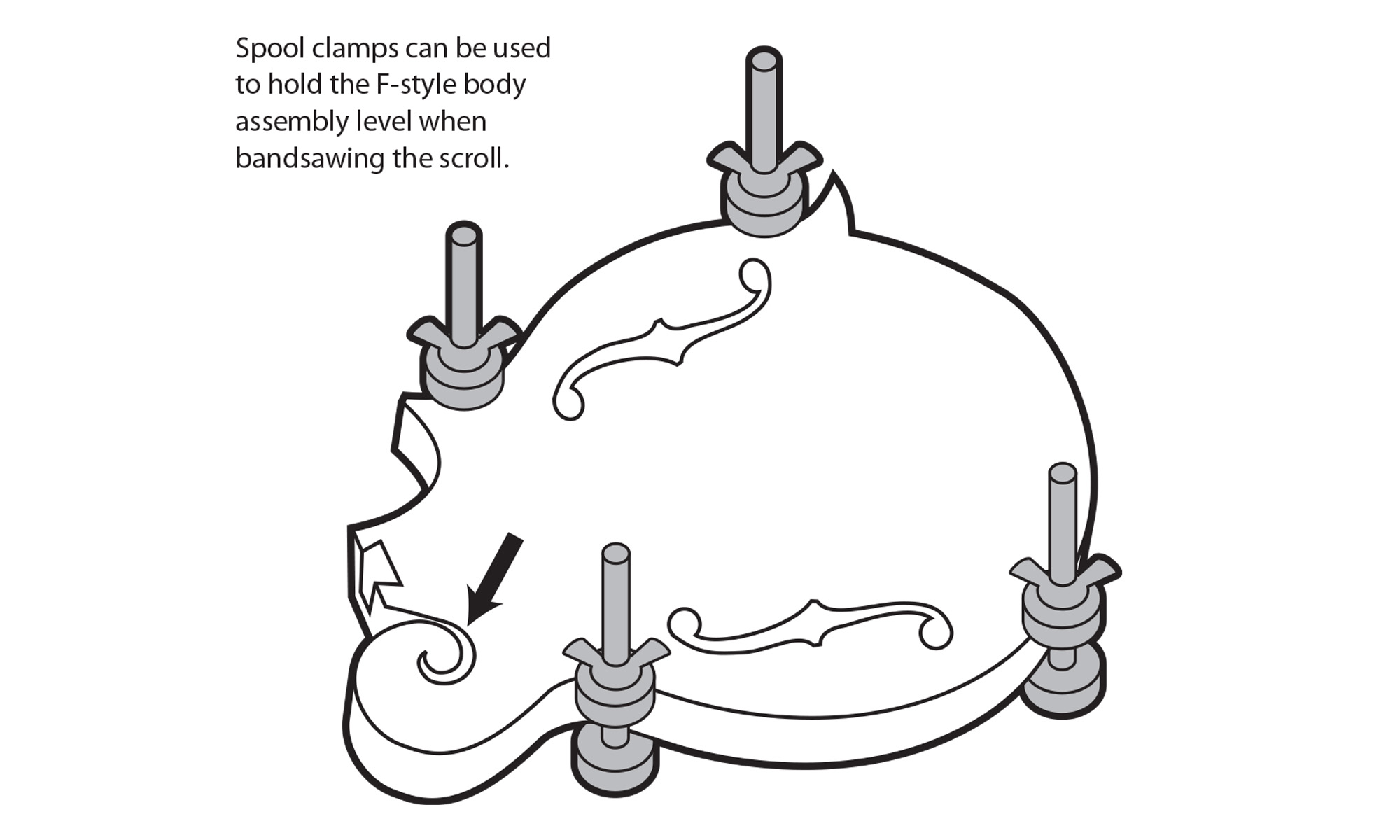 Spool clamps can be used to hold the F-style body assembly level when bandsawing the scroll.