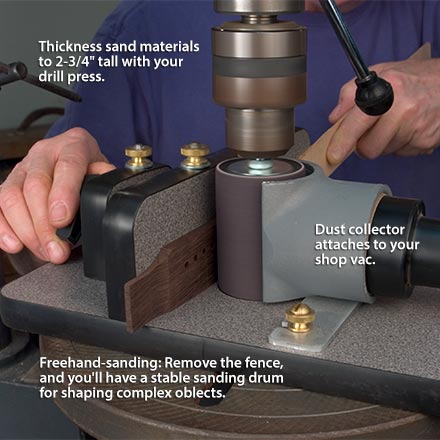 Thickness sand materials to 2-3/4" tall with your drill press.

Dust collector attaches to your shop vac.

Freehand-sanding: Remove the fence, and you'll have a stable sanding drum for shaping complex oblects.