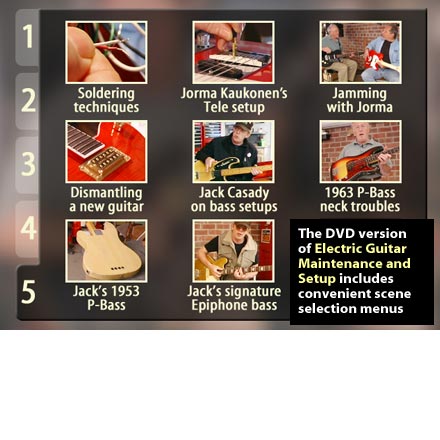 1
2
3
4
5

Soldering techniques

Jorma Kaukonen's Tele setup

Jamming with Jorma

Dismantling a new guitar

Jack Casady on bass setups

1963 P-Bass neck troubles

Jack's 1953 P-Bass

Jack's signature Epiphone bass

The DVD version of Electric Guitar Maintenance and Setup includes convenient scene selection menus