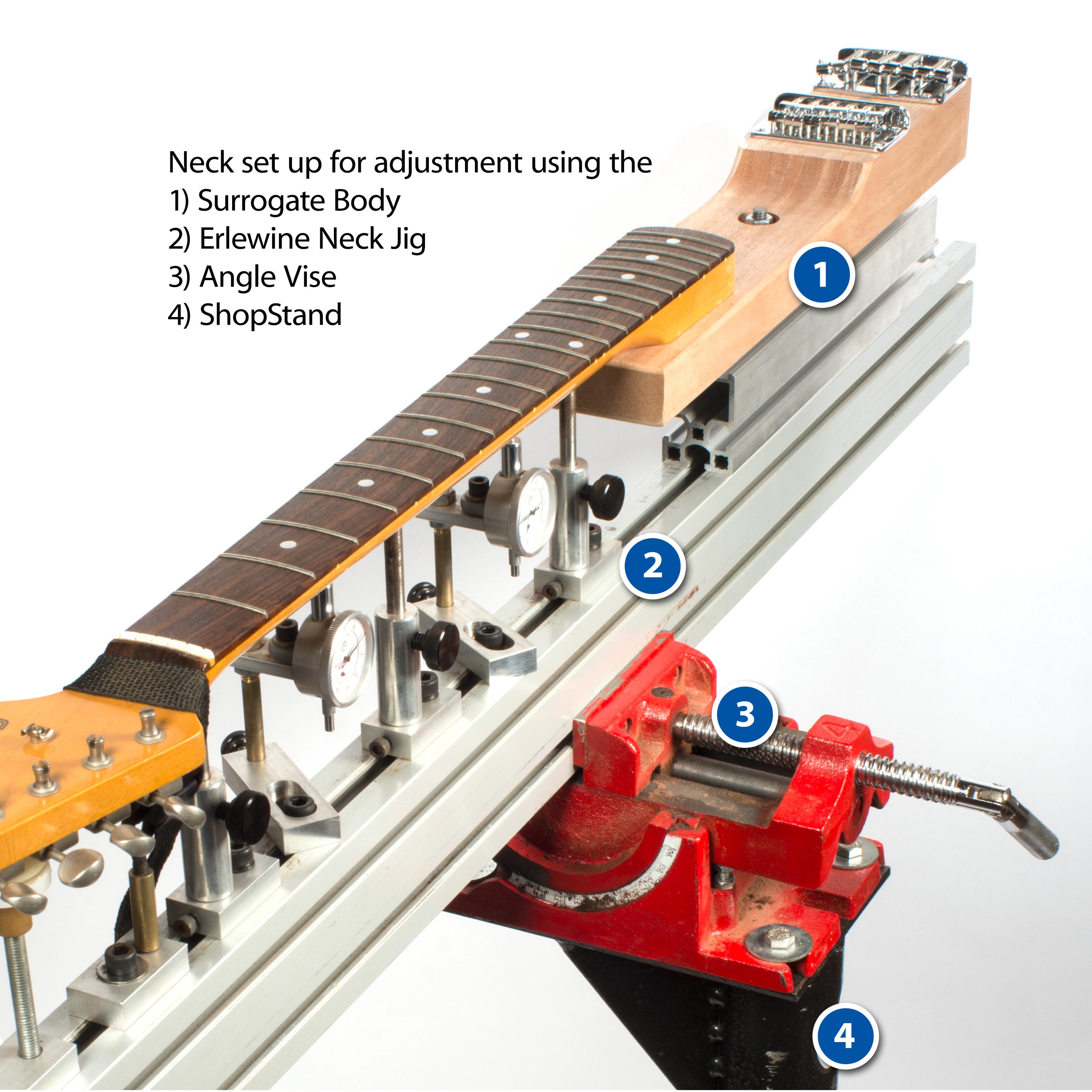 Neck set up for adjustment using the
1) Surrogate Body
2) Erlewine Neck Jig
3) Angle Vise
4) ShopStand

1

2

3

4