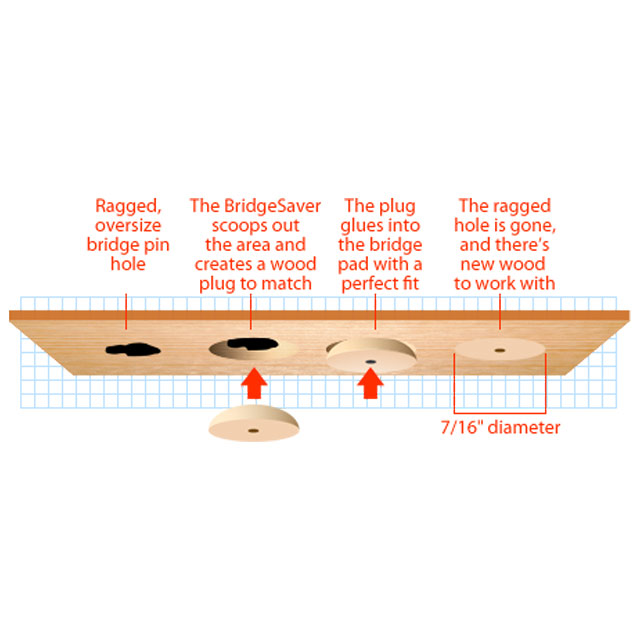 Ragged, oversize bridge pin hole

The BridgeSaver scoops out the area and creates a wood plug to match

The plug glues into the bridge pad with a perfect fit

The ragged hole is gone, and there's new wood to work with

7/16" diameter